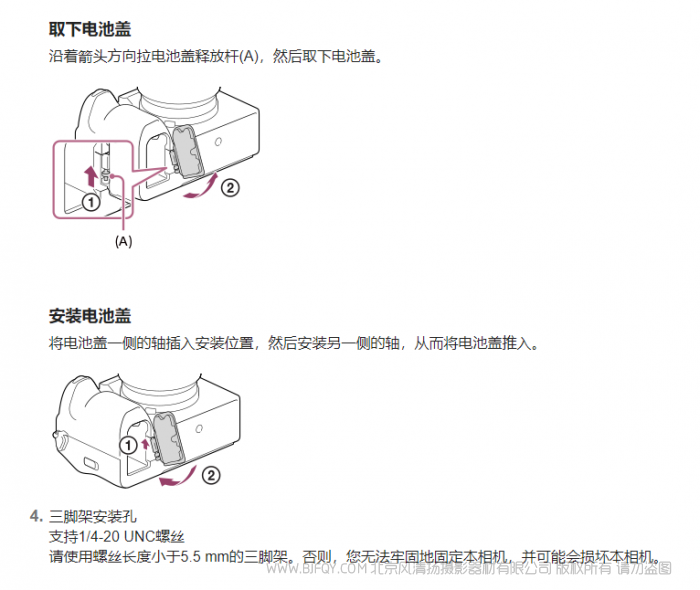 取下电池盖

沿着箭头方向拉电池盖释放杆(A)，然后取下电池盖。

①

②

(A)

安装电池盖

将电池盖一侧的轴插入安装位置，然后安装另一侧的轴，从而将电池盖推入。

①

②

4. 三脚架安装孔
支持1/4-20 UNC螺丝
请使用螺丝长度小于5.5 mm的三脚架。否则，您无法牢固地固定本相机，并可能会损坏本相机。

WWW.BJFQY.COM 北京风清扬摄影器材有限公司 版权所有 请勿盗图