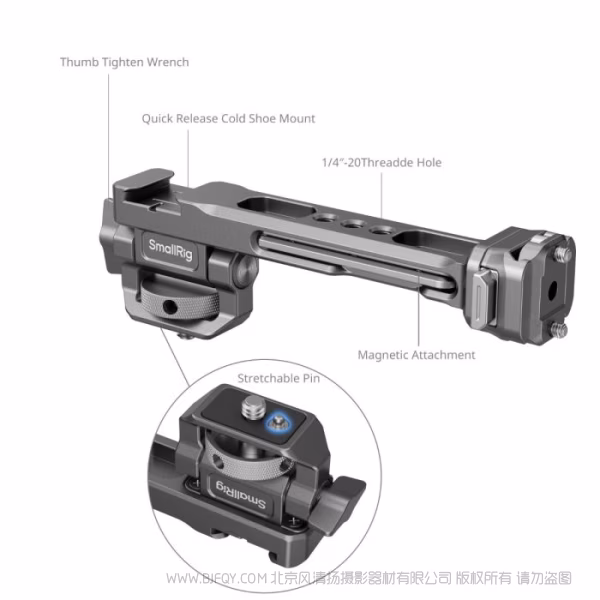 Thumb Tighten Wrench

Quick Release Cold Shoe Mount

1/4"-20Threadde Hole

SmallRig

Magnetic Attachment

Stretchable Pin

SmallRig

WWW.BJFQY.COM 北京风清扬摄影器材有限公司 版权所有 请勿盗图