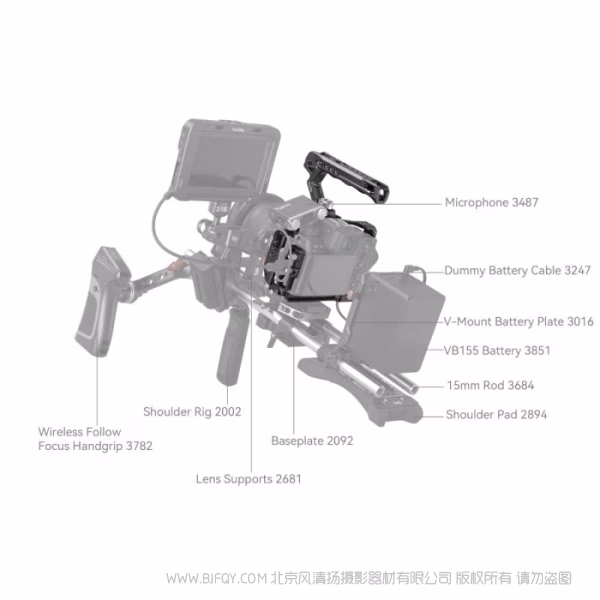 Microphone 3487

Dummy Battery Cable 3247

V-Mount Battery Plate 3016

VB155 Battery 3851

15mm Rod 3684

Shoulder Pad 2894

Shoulder Rig 2002

Wireless Follow Focus Handgrip 3782

Baseplate 2092

Lens Supports 2681

WWW.BJFQY.COM 北京风清扬摄影器材有限公司 版权所有 请勿盗图