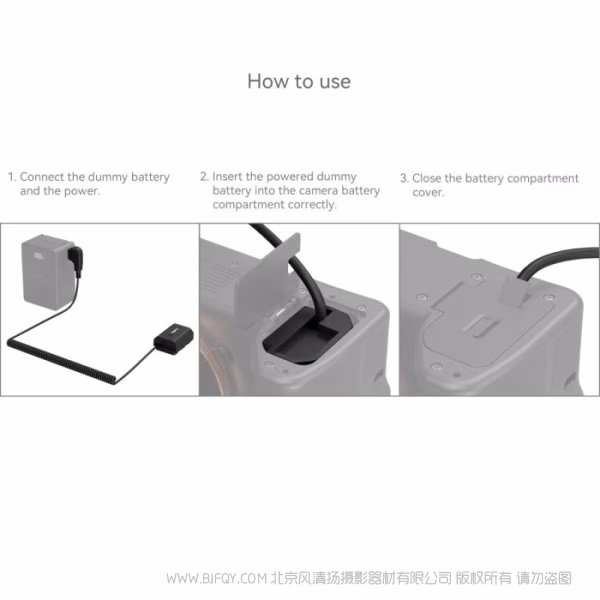 How to use

1. Connect the dummy battery and the power.

2. Insert the powered dummy battery into the camera battery compartment correctly.

3. Close the battery compartment cover.

WWW.BJFQY.COM 北京风清扬摄影器材有限公司 版权所有 请勿盗图